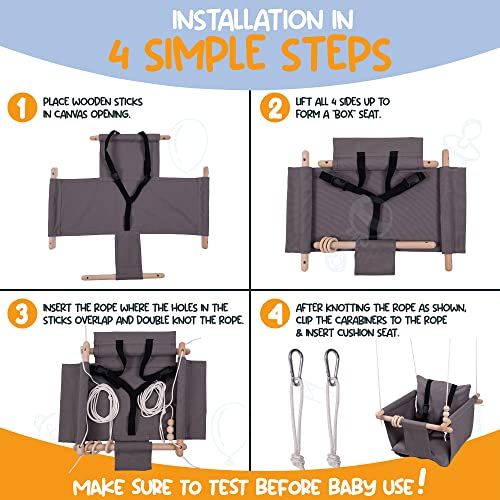 INSTALLATION IN
4 SIMPLE STEPS

1 PLACE WOODEN STICKS IN CANVAS OPENING.

2 LIFT ALL 4 SIDES UP TO FORM A "BOX" SEAT.

3 INSERT THE ROPE WHERE THE HOLES IN THE STICKS OVERLAP AND DOUBLE KNOT THE ROPE.

4 AFTER KNOTTING THE ROPE AS SHOWN, CLIP THE CARABINERS TO THE ROPE & INSERT CUSHION SEAT.

MAKE SURE TO TEST BEFORE BABY USE!