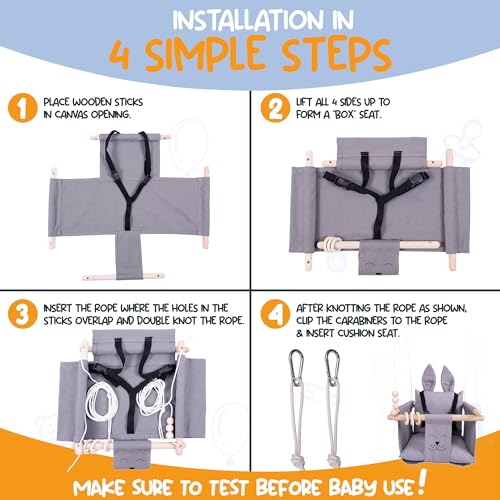 INSTALLATION IN
4 SIMPLE STEPS

1 PLACE WOODEN STICKS IN CANVAS OPENING.

2 LIFT ALL 4 SIDES UP TO FORM A "BOX" SEAT.

3 INSERT THE ROPE WHERE THE HOLES IN THE STICKS OVERLAP AND DOUBLE KNOT THE ROPE.

4 AFTER KNOTTING THE ROPE AS SHOWN, CLIP THE CARABINERS TO THE ROPE & INSERT CUSHION SEAT.

MAKE SURE TO TEST BEFORE BABY USE!