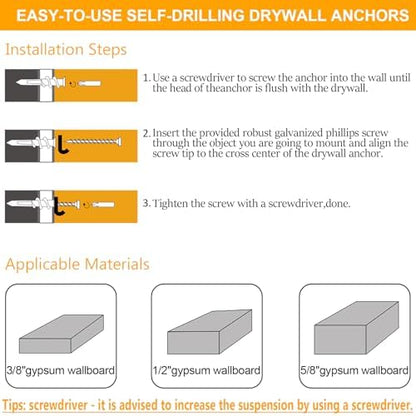 EASY-TO-USE SELF-DRILLING DRYWALL ANCHORS

Installation Steps

1. Use a screwdriver to screw the anchor into the wall until the head of theanchor is flush with the drywall.

2. Insert the provided robust galvanized phillips screw through the object you are going to mount and align the screw tip to the cross center of the drywall anchor.

3. Tighten the screw with a screwdriver,done.

Applicable Materials

3/8"gypsum wallboard

1/2"gypsum wallboard

5/8"gypsum wallboard

Tips: screwdriver - it is advised to increase the suspension by using a screwdriver.