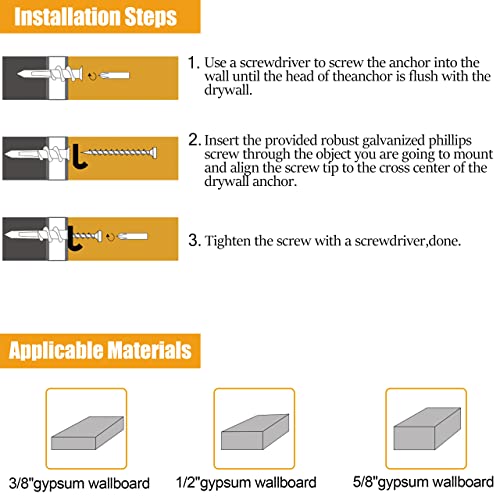 Installation Steps

1. Use a screwdriver to screw the anchor into the wall until the head of theanchor is flush with the drywall.

2. Insert the provided robust galvanized phillips screw through the object you are going to mount and align the screw tip to the cross center of the drywall anchor.

3. Tighten the screw with a screwdriver,done.

Applicable Materials

3/8"gypsum wallboard

1/2"gypsum wallboard

5/8"gypsum wallboard