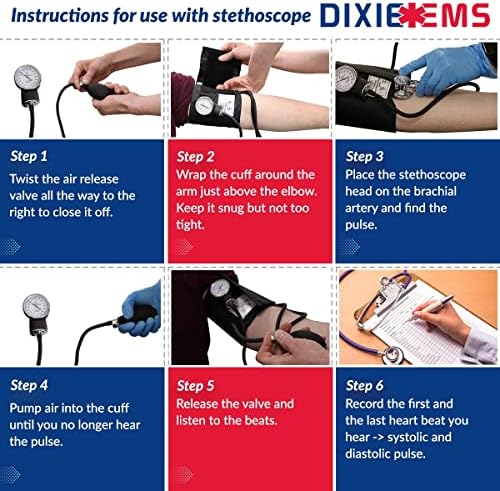 Instructions for use with stethoscope

DIXIE EMS

Step 1
Twist the air release valve all the way to the right to close it off.

Step 2
Wrap the cuff around the arm just above the elbow. Keep it snug but not too tight.

Step 3
Place the stethoscope head on the brachial artery and find the pulse.

Step 4
Pump air into the cuff until you no longer hear the pulse.

Step 5
Release the valve and listen to the beats.

Step 6
Record the first and the last heart beat you hear -> systolic and diastolic pulse.