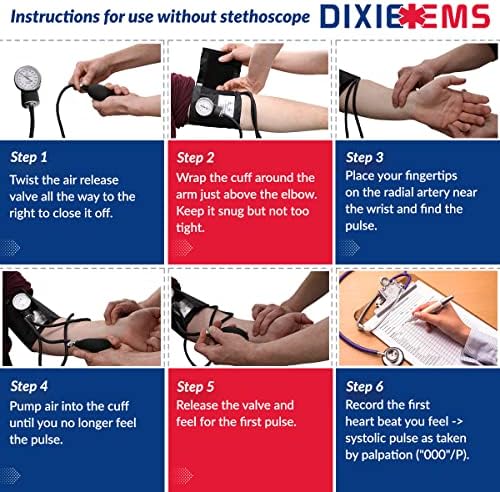 Instructions for use without stethoscope

DIXIE EMS

Step 1
Twist the air release valve all the way to the right to close it off.

Step 2
Wrap the cuff around the arm just above the elbow. Keep it snug but not too tight.

Step 3
Place your fingertips on the radial artery near the wrist and find the pulse.

Step 4
Pump air into the cuff until you no longer feel the pulse.

Step 5
Release the valve and feel for the first pulse.

Step 6
Record the first heart beat you feel -> systolic pulse as taken by palpation ("000"/P).