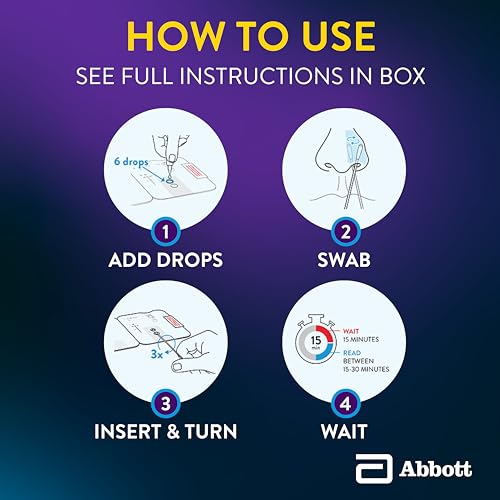 HOW TO USE
SEE FULL INSTRUCTIONS IN BOX

6 drops

1
ADD DROPS

2
SWAB

3x

3
INSERT & TURN

15 min

WAIT
15 MINUTES

READ
BETWEEN
15-30 MINUTES

4
WAIT

Abbott