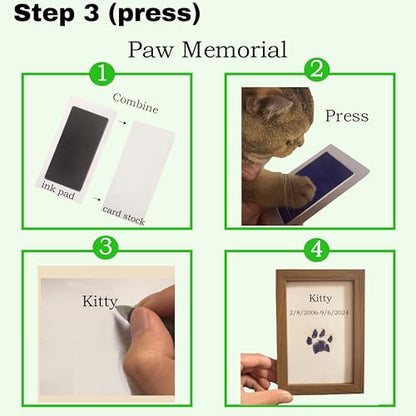 Step 3 (press)

Paw Memorial

1

Combine

ink pad

card stock

2

Press

3

Kitty

4

Kitty

2/8/2006-9/6/2024