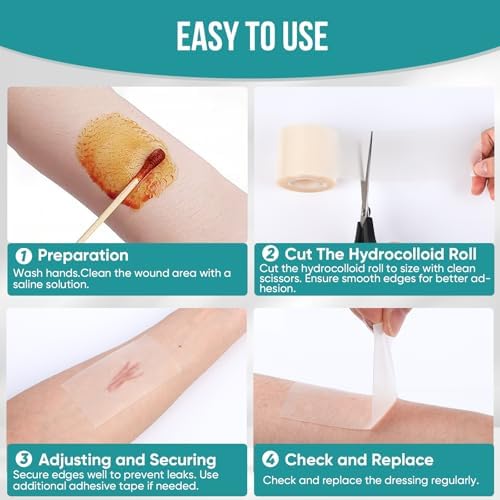 EASY TO USE

1 Preparation
Wash hands.Clean the wound area with a saline solution.

2 Cut The Hydrocolloid Roll
Cut the hydrocolloid roll to size with clean scissors. Ensure smooth edges for better adhesion.

3 Adjusting and Securing
Secure edges well to prevent leaks. Use additional adhesive tape if needed.

4 Check and Replace
Check and replace the dressing regularly.