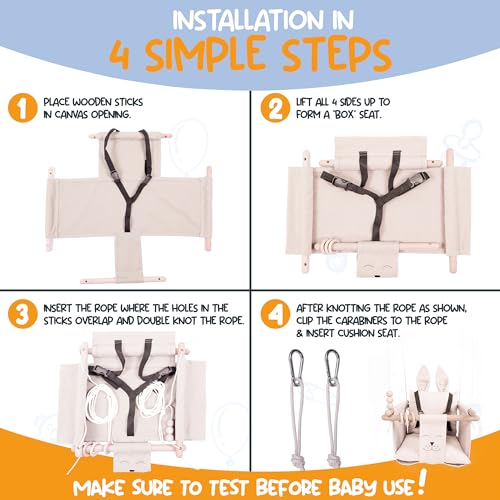 INSTALLATION IN
4 SIMPLE STEPS

1 PLACE WOODEN STICKS IN CANVAS OPENING.

2 LIFT ALL 4 SIDES UP TO FORM A "BOX" SEAT.

3 INSERT THE ROPE WHERE THE HOLES IN THE STICKS OVERLAP AND DOUBLE KNOT THE ROPE.

4 AFTER KNOTTING THE ROPE AS SHOWN, CLIP THE CARABINERS TO THE ROPE & INSERT CUSHION SEAT.

MAKE SURE TO TEST BEFORE BABY USE!