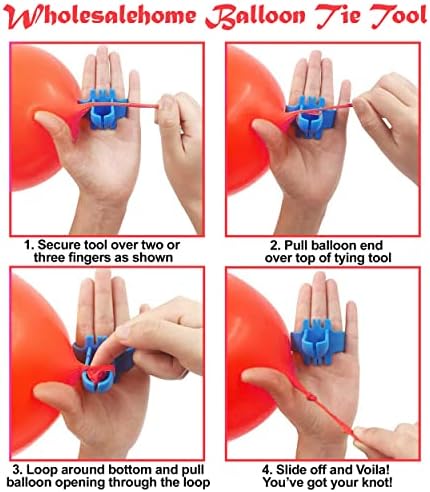 Wholesalehome Balloon Tie Tool

1. Secure tool over two or three fingers as shown

2. Pull balloon end over top of tying tool

3. Loop around bottom and pull balloon opening through the loop

4. Slide off and Voila! You've got your knot!