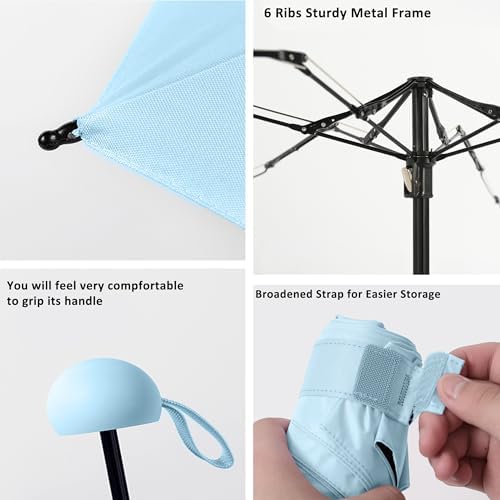 6 Ribs Sturdy Metal Frame

You will feel very comfortable to grip its handle

Broadened Strap for Easier Storage